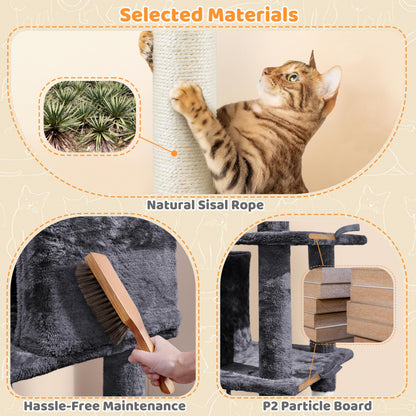 Selected Materials

Natural Sisal Rope

Hassle-Free Maintenance

P2 Particle Board