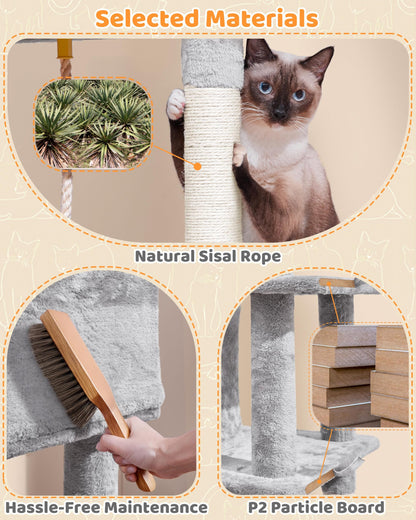 Selected Materials

Natural Sisal Rope

Hassle-Free Maintenance

P2 Particle Board